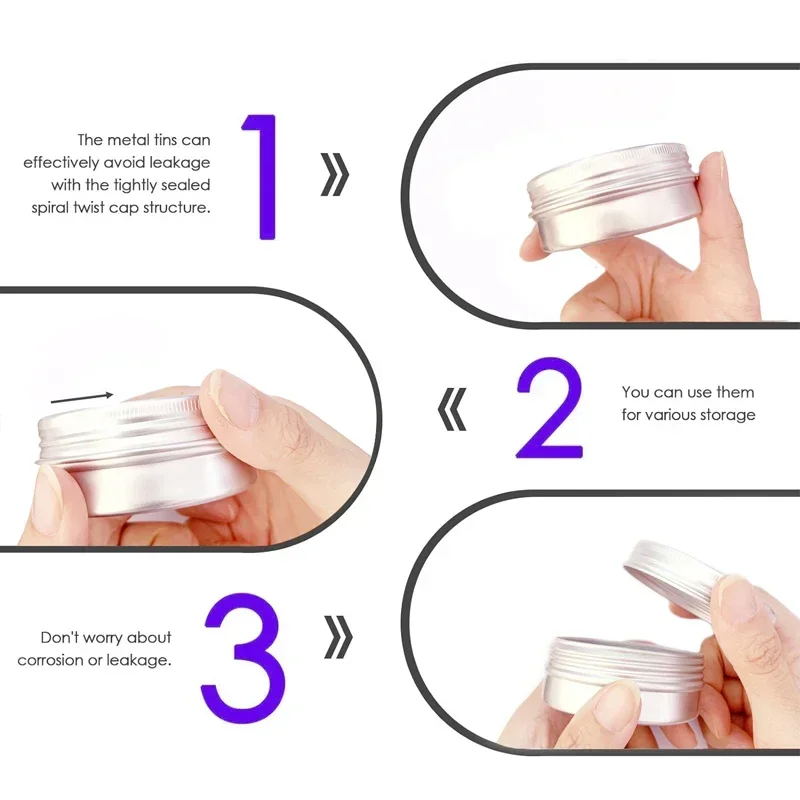 The metal tins can effectively avoid leakage with the tightly sealed spiral twist cap structure.

1

»

«

2

You can use them for various storage

Don't worry about corrosion or leakage.

3

»