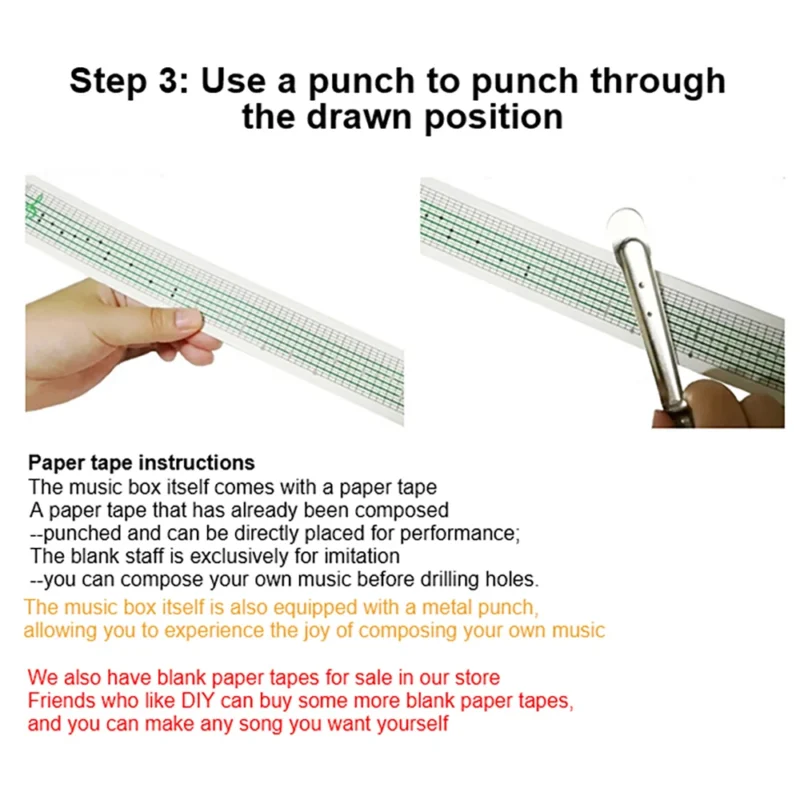 Step 3: Use a punch to punch through the drawn position

Paper tape instructions
The music box itself comes with a paper tape
A paper tape that has already been composed
--punched and can be directly placed for performance;
The blank staff is exclusively for imitation
--you can compose your own music before drilling holes.
The music box itself is also equipped with a metal punch,
allowing you to experience the joy of composing your own music

We also have blank paper tapes for sale in our store
Friends who like DIY can buy some more blank paper tapes,
and you can make any song you want yourself